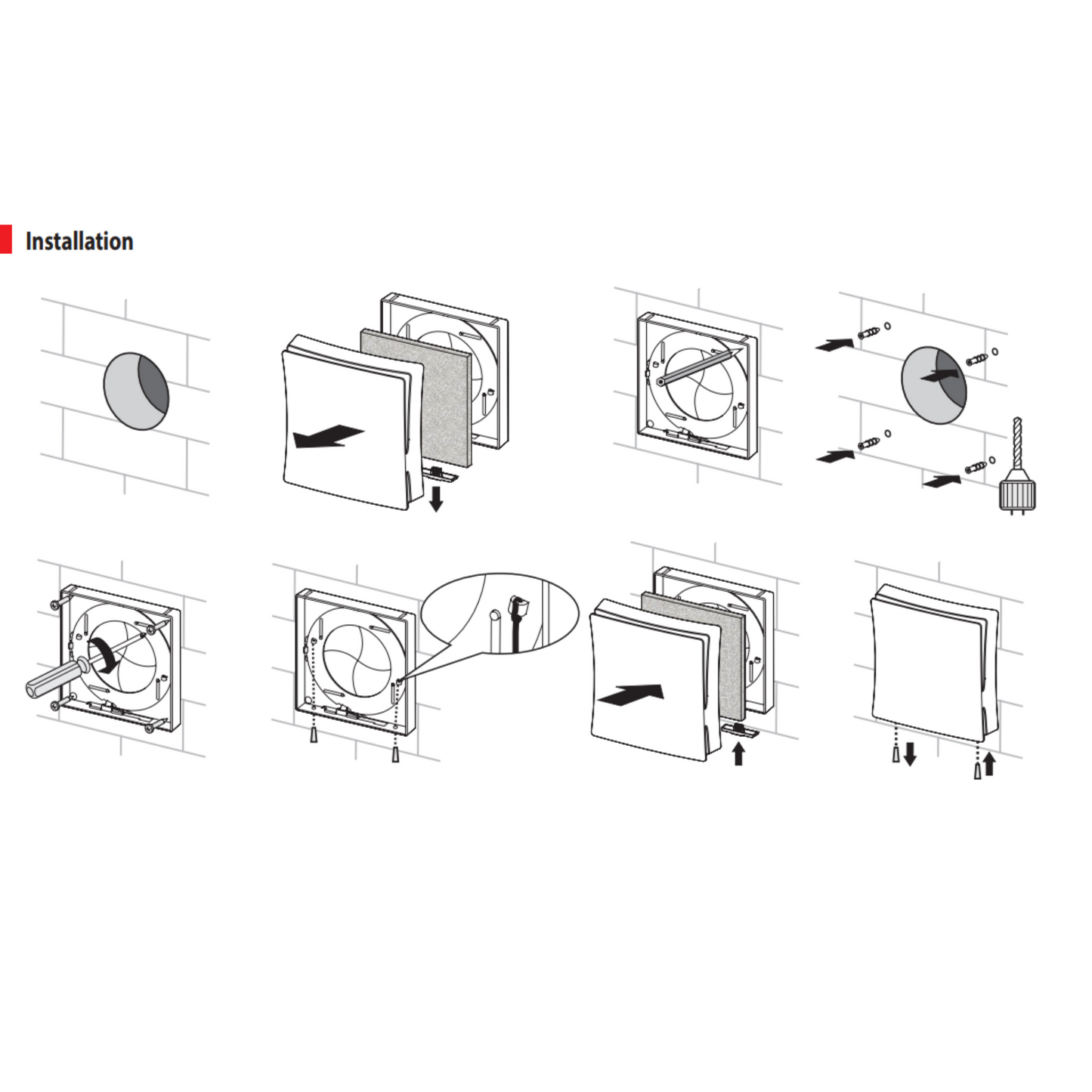 Installation