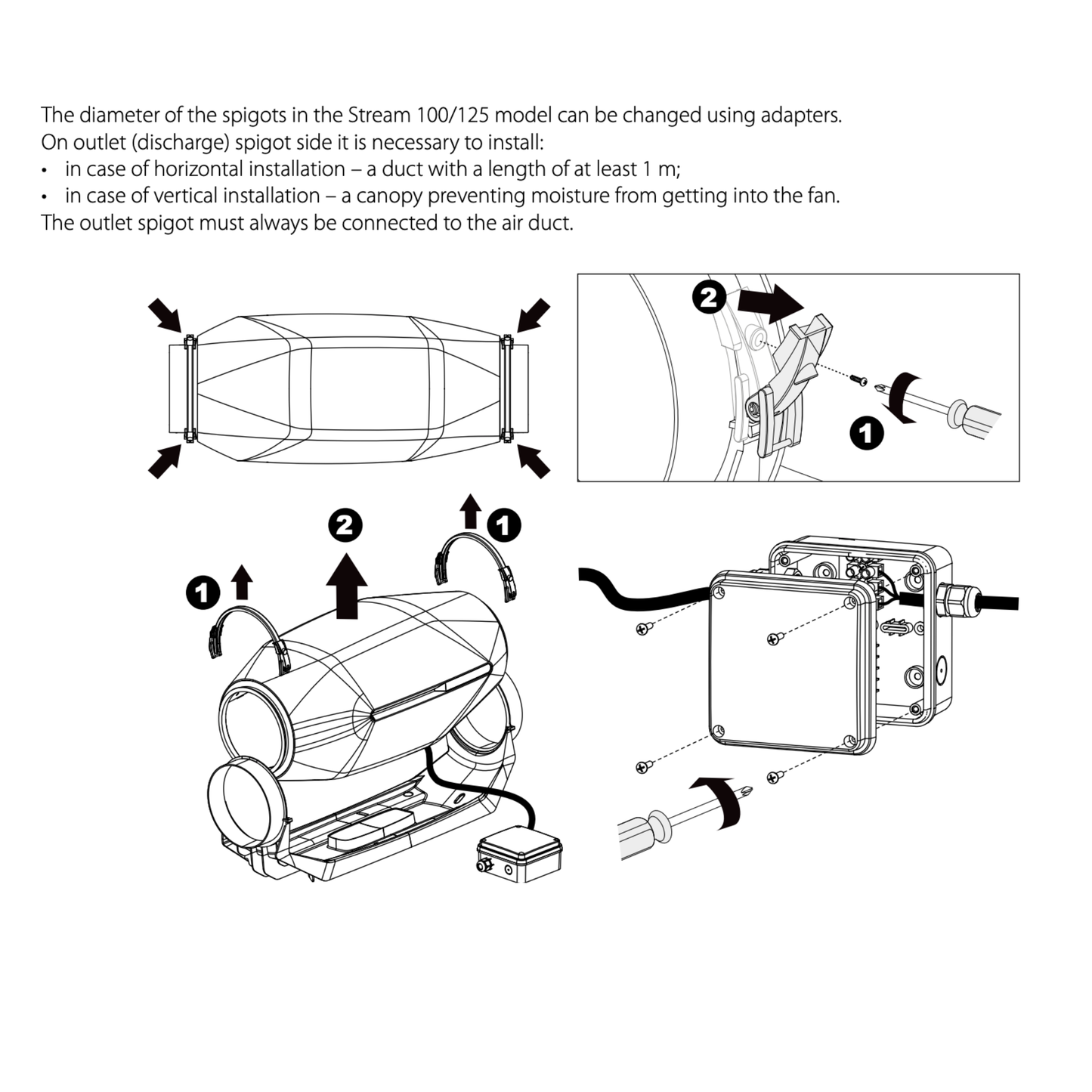 The diameter of the spigots in the Stream 100/125 model can be changed using adapters.
On outlet (discharge) spigot side it is necessary to install:
• in case of horizontal installation – a duct with a length of at least 1 m;
• in case of vertical installation – a canopy preventing moisture from getting into the fan.
The outlet spigot must always be connected to the air duct.

2
1
2
1
1