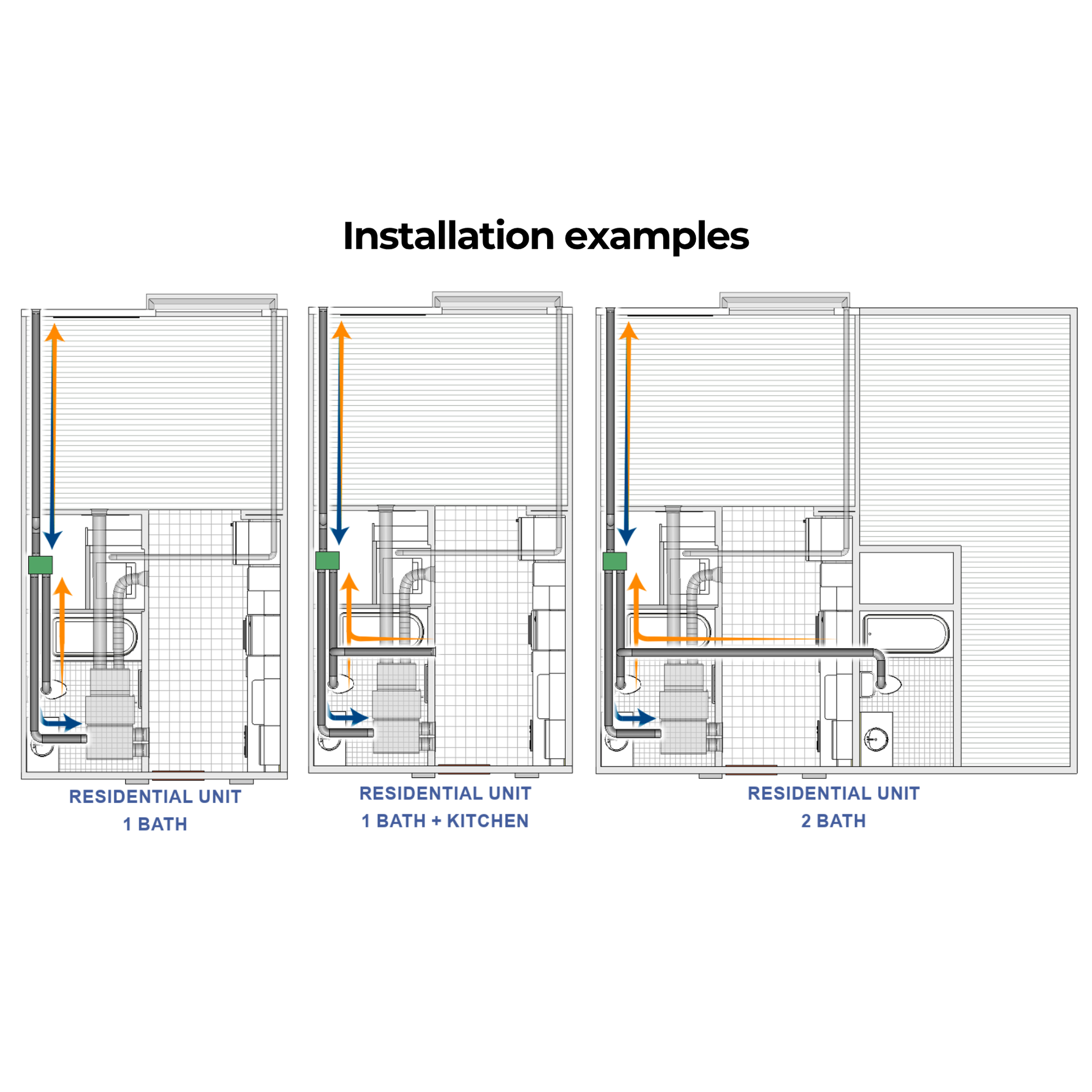 Installation examples

RESIDENTIAL UNIT
1 BATH

RESIDENTIAL UNIT
1 BATH + KITCHEN

RESIDENTIAL UNIT
2 BATH