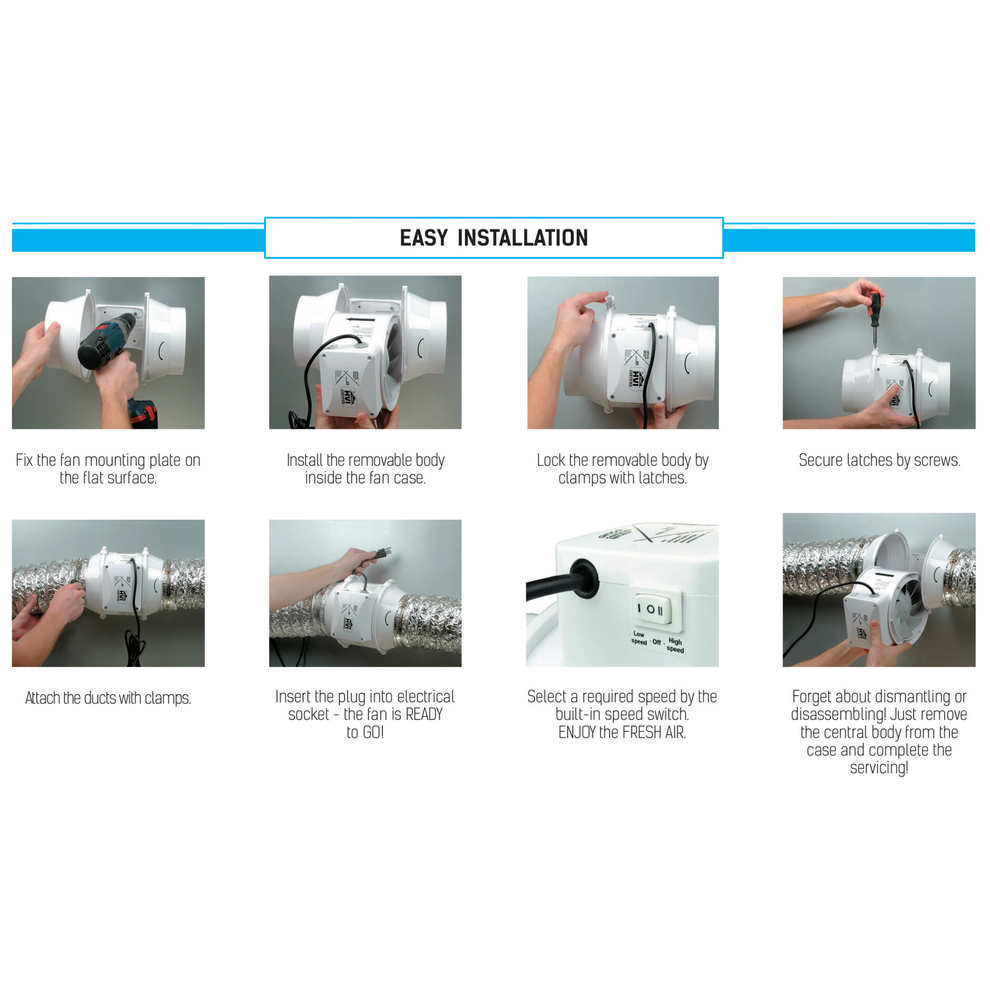 EASY INSTALLATION

Fix the fan mounting plate on the flat surface.

Install the removable body inside the fan case.

Lock the removable body by clamps with latches.

Secure latches by screws.

Attach the ducts with clamps.

Insert the plug into electrical socket - the fan is READY to GO!

I O II
Low speed Off High speed

Select a required speed by the built-in speed switch. ENJOY the FRESH AIR.

Forget about dismantling or disassembling! Just remove the central body from the case and complete the servicing!