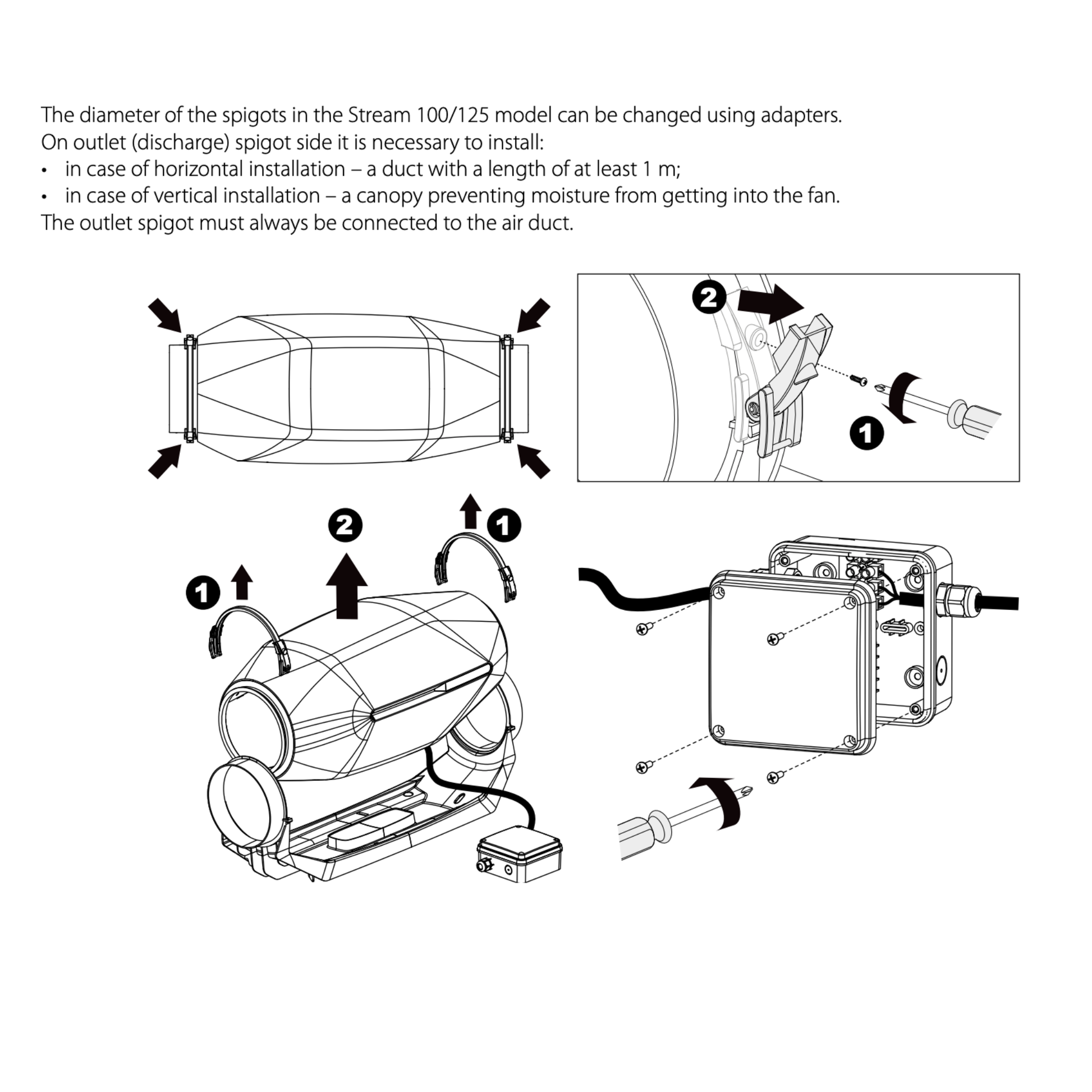 The diameter of the spigots in the Stream 100/125 model can be changed using adapters.
On outlet (discharge) spigot side it is necessary to install:
• in case of horizontal installation – a duct with a length of at least 1 m;
• in case of vertical installation – a canopy preventing moisture from getting into the fan.
The outlet spigot must always be connected to the air duct.

2

1

2

1

1